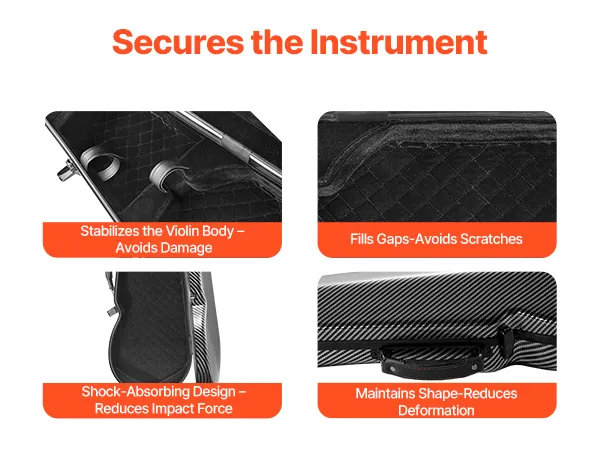 Secures the Instrument

Stabilizes the Violin Body – Avoids Damage

Fills Gaps-Avoids Scratches

Shock-Absorbing Design – Reduces Impact Force

Maintains Shape-Reduces Deformation