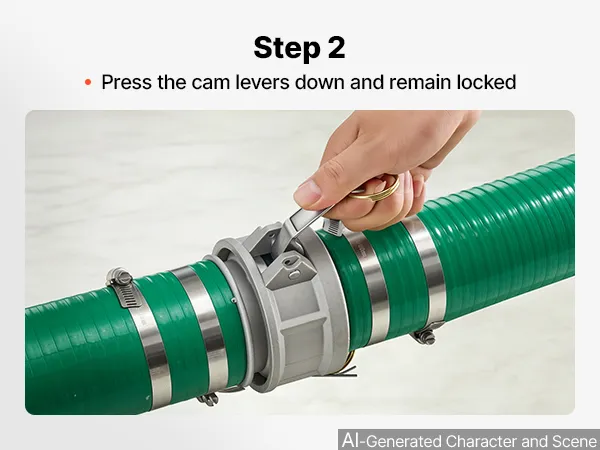 Step 2

• Press the cam levers down and remain locked

AI-Generated Character and Scene