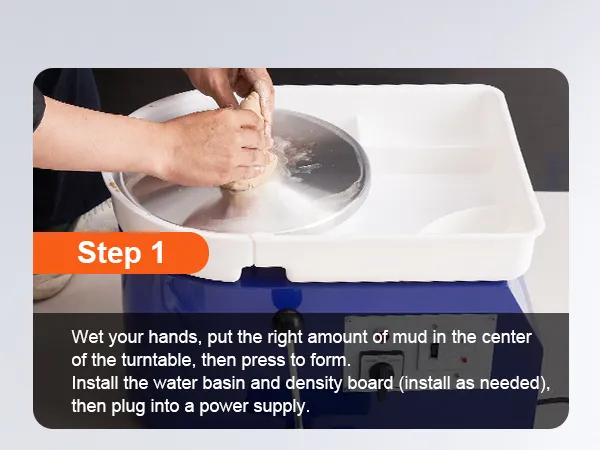 Step 1

Wet your hands, put the right amount of mud in the center of the turntable, then press to form.
Install the water basin and density board (install as needed), then plug into a power supply.