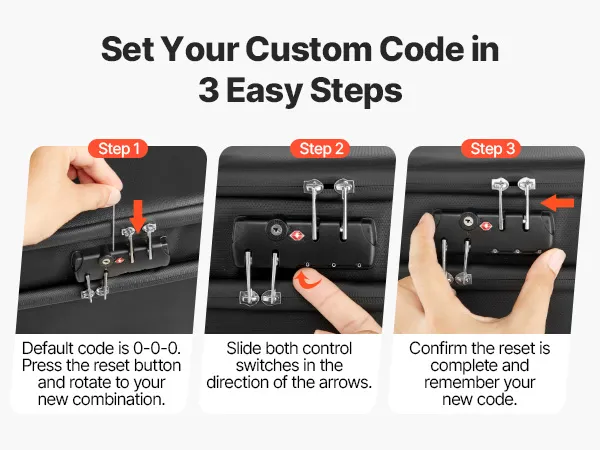 Set Your Custom Code in 3 Easy Steps

Step 1

Default code is 0-0-0. Press the reset button and rotate to your new combination.

Step 2

Slide both control switches in the direction of the arrows.

Step 3

Confirm the reset is complete and remember your new code.