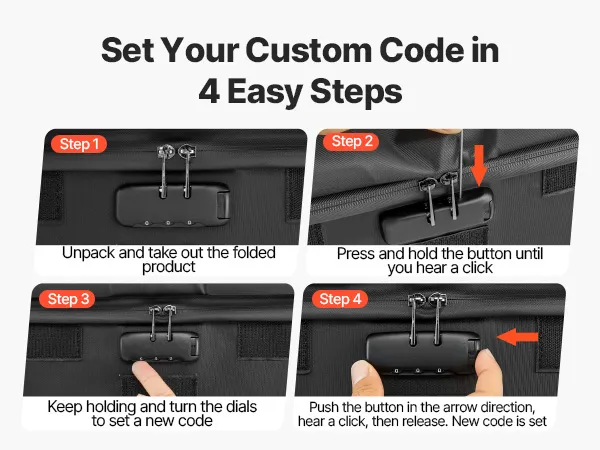 Set Your Custom Code in 4 Easy Steps

Step 1

Unpack and take out the folded product

Step 2

Press and hold the button until you hear a click

Step 3

Keep holding and turn the dials to set a new code

Step 4

Push the button in the arrow direction, hear a click, then release. New code is set