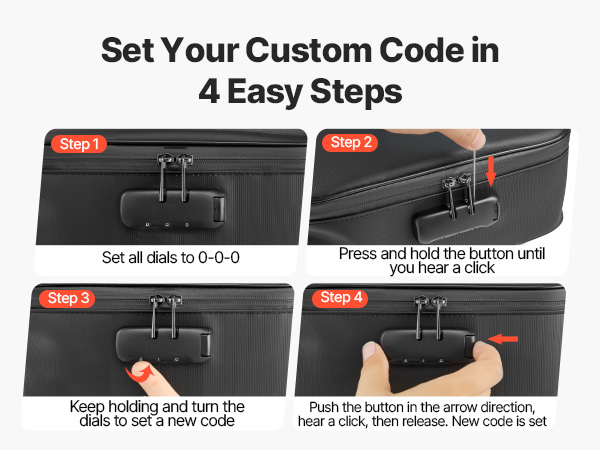 Set Your Custom Code in 4 Easy Steps

Step 1

Set all dials to 0-0-0

Step 2

Press and hold the button until you hear a click

Step 3

Keep holding and turn the dials to set a new code

Step 4

Push the button in the arrow direction, hear a click, then release. New code is set