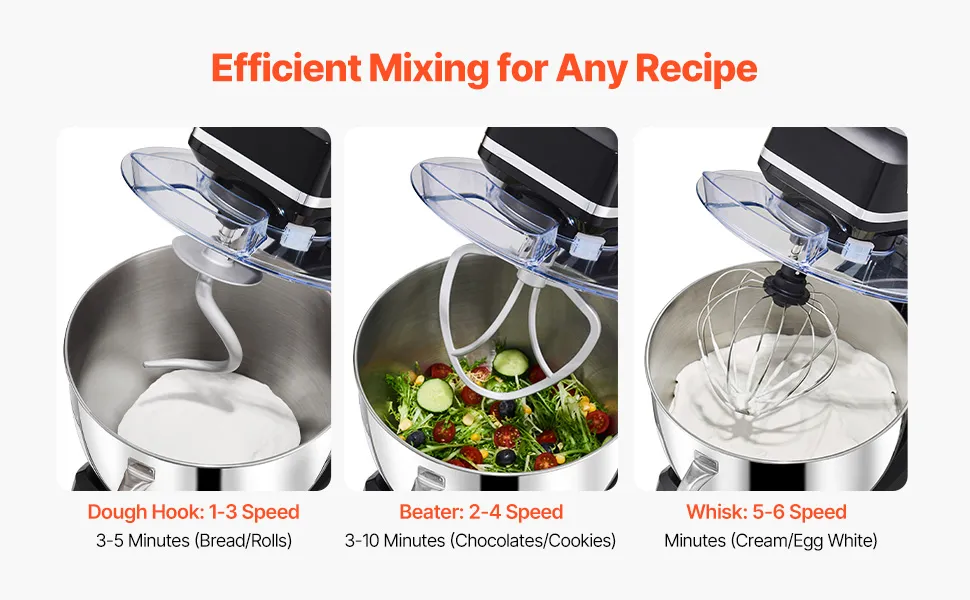 Efficient Mixing for Any Recipe

Dough Hook: 1-3 Speed
3-5 Minutes (Bread/Rolls)

Beater: 2-4 Speed
3-10 Minutes (Chocolates/Cookies)

Whisk: 5-6 Speed
Minutes (Cream/Egg White)