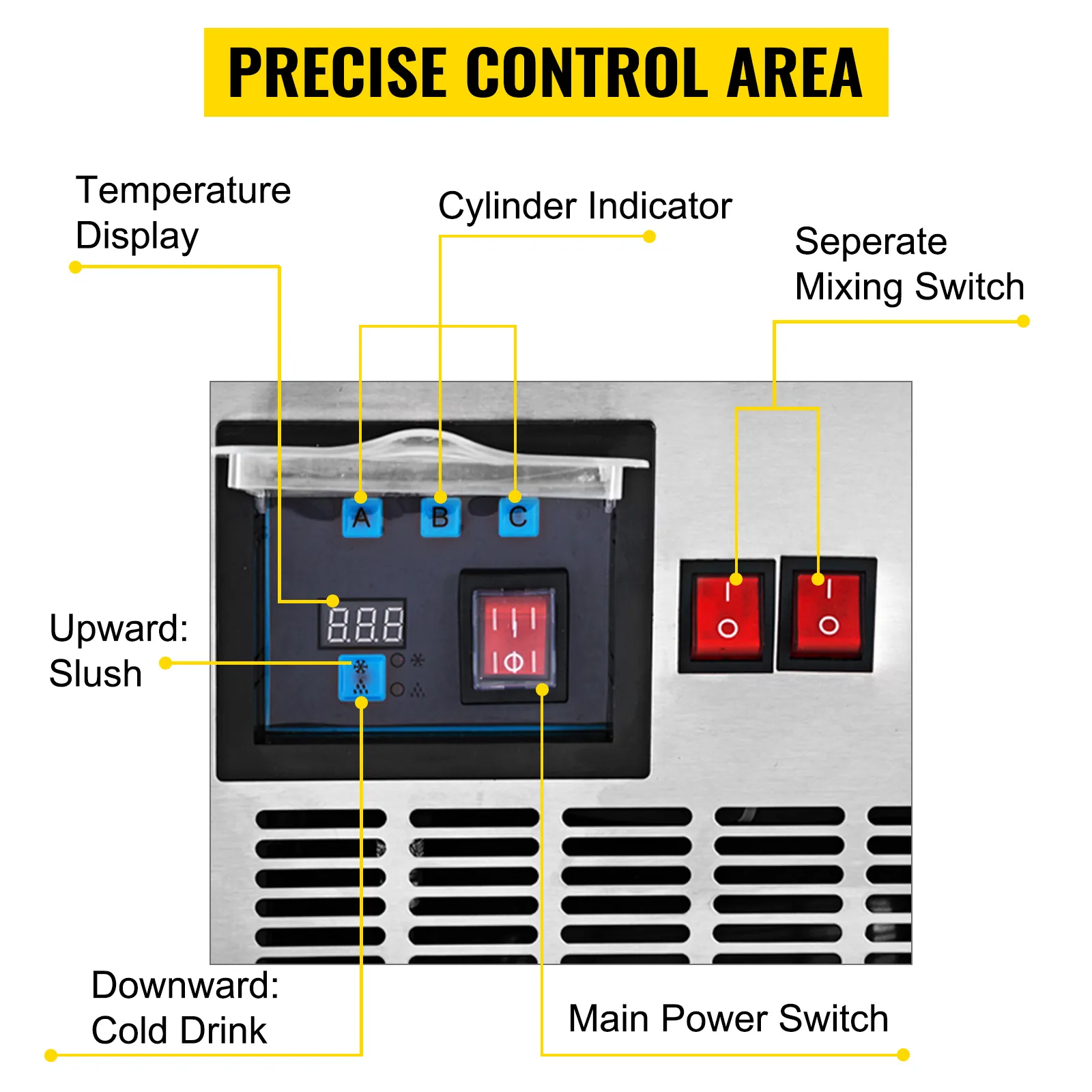 PRECISE CONTROL AREA

Temperature Display

Cylinder Indicator

Seperate Mixing Switch

A B C

888

Upward: Slush

Downward: Cold Drink

Main Power Switch