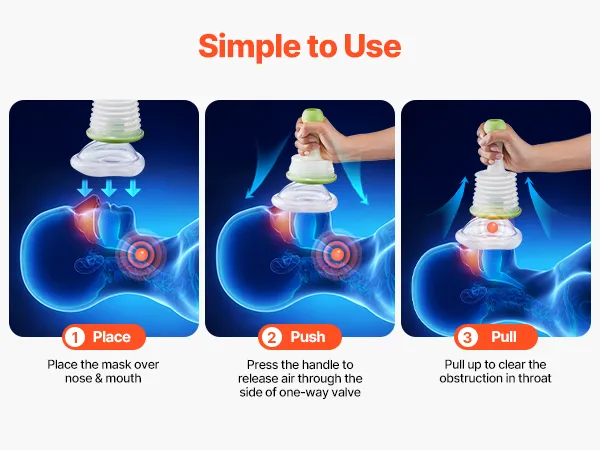 Simple to Use

1 Place

Place the mask over nose & mouth

2 Push

Press the handle to release air through the side of one-way valve

3 Pull

Pull up to clear the obstruction in throat