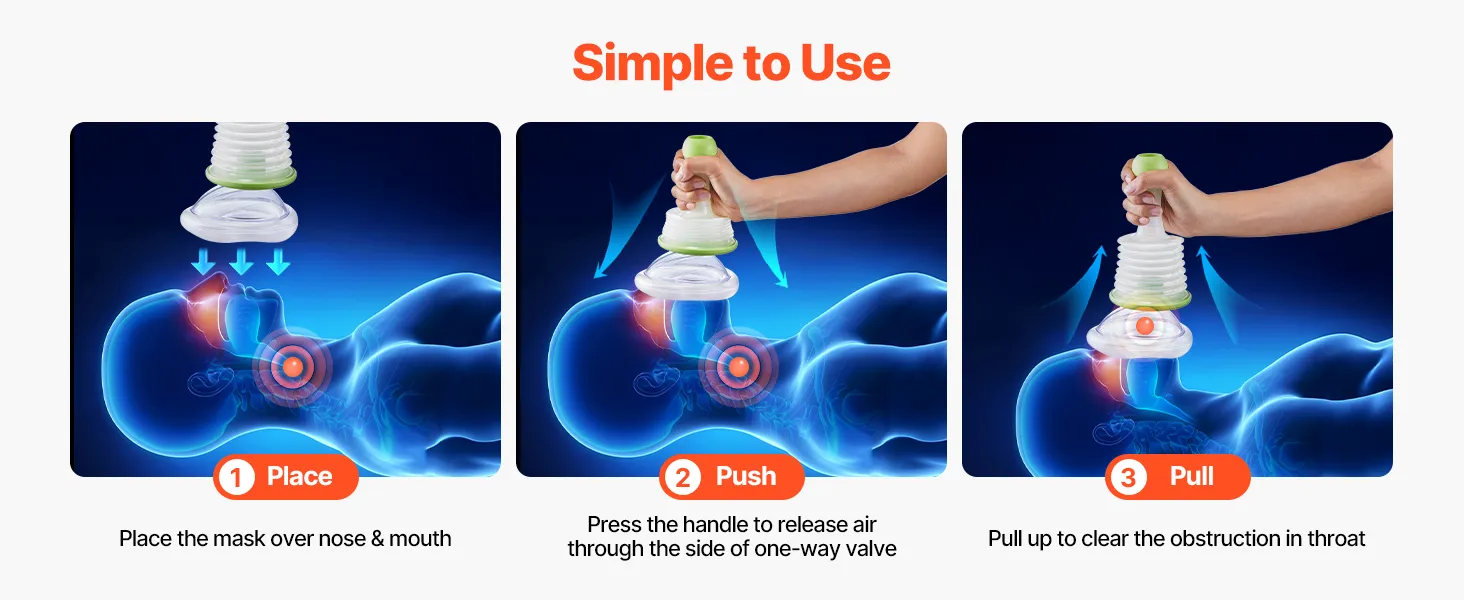 Simple to Use

1 Place

Place the mask over nose & mouth

2 Push

Press the handle to release air through the side of one-way valve

3 Pull

Pull up to clear the obstruction in throat