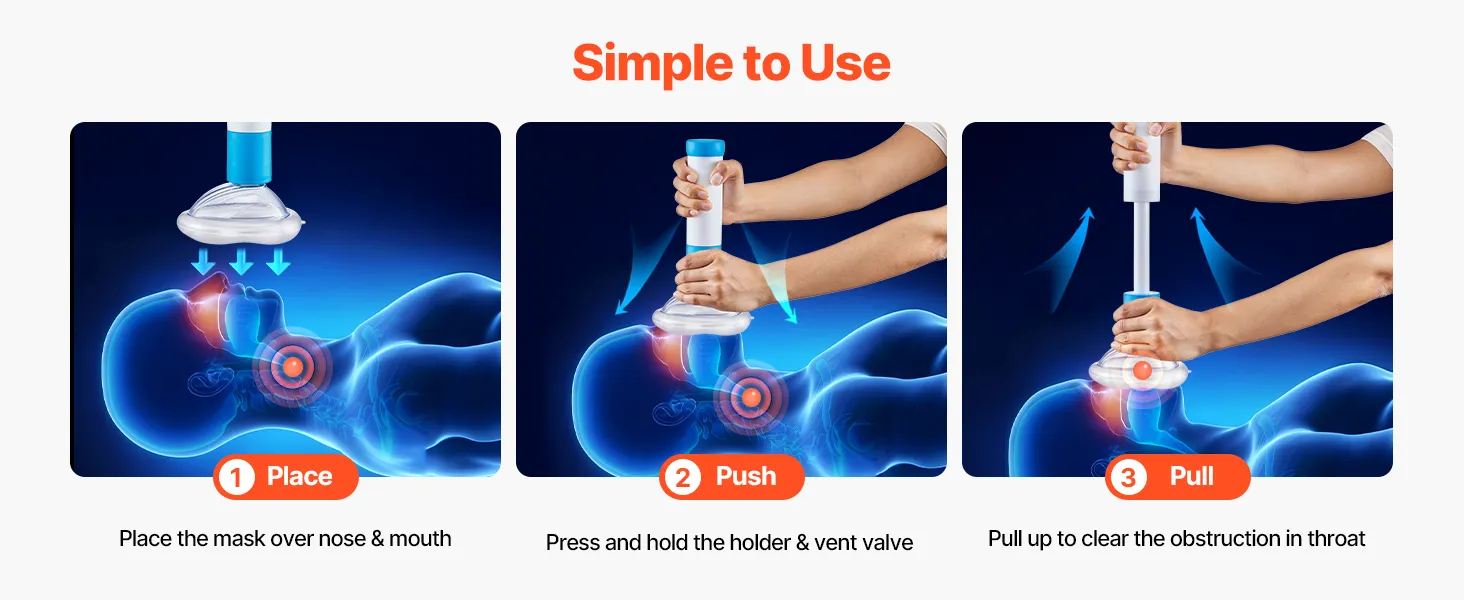 Simple to Use

1 Place

Place the mask over nose & mouth

2 Push

Press and hold the holder & vent valve

3 Pull

Pull up to clear the obstruction in throat