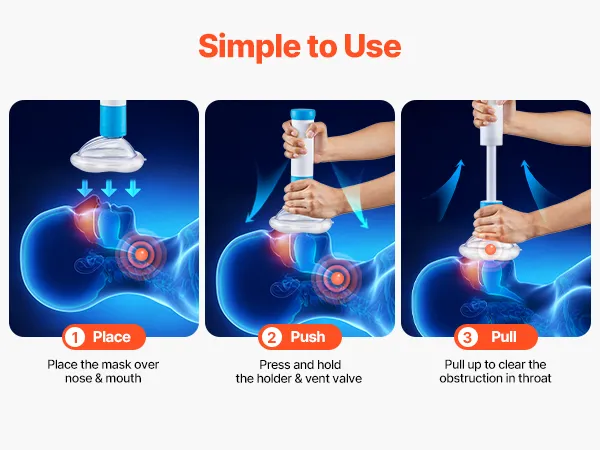 Simple to Use

1 Place

Place the mask over nose & mouth

2 Push

Press and hold the holder & vent valve

3 Pull

Pull up to clear the obstruction in throat