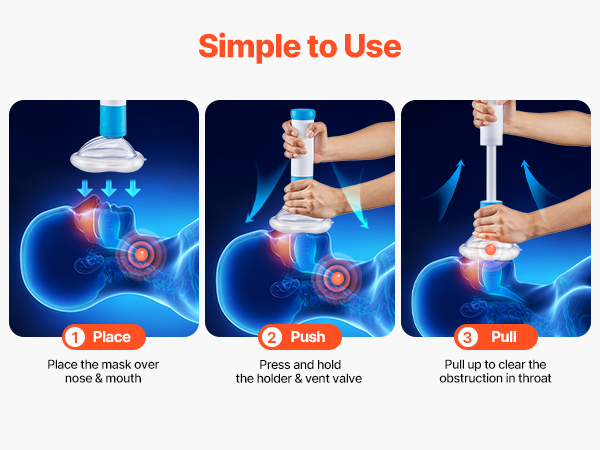 Simple to Use

1 Place

Place the mask over nose & mouth

2 Push

Press and hold the holder & vent valve

3 Pull

Pull up to clear the obstruction in throat