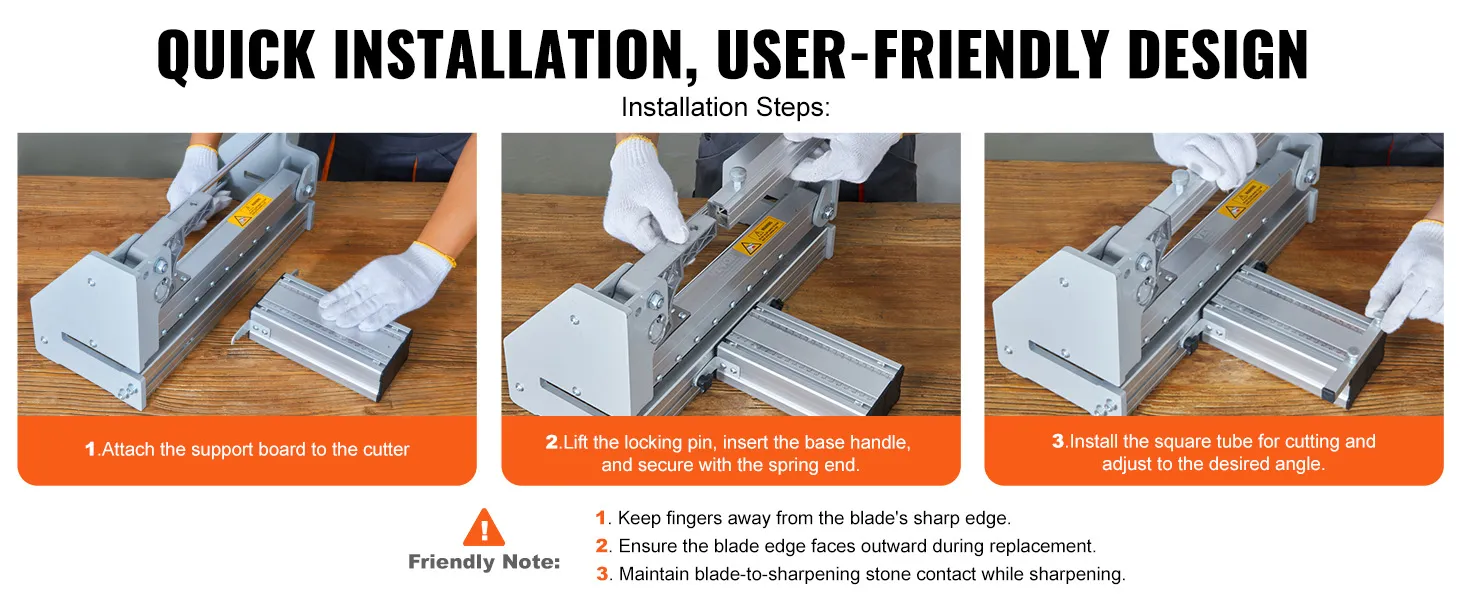 QUICK INSTALLATION, USER-FRIENDLY DESIGN

Installation Steps:

1.Attach the support board to the cutter

2.Lift the locking pin, insert the base handle, and secure with the spring end.

3.Install the square tube for cutting and adjust to the desired angle.

Friendly Note:

1. Keep fingers away from the blade's sharp edge.
2. Ensure the blade edge faces outward during replacement.
3. Maintain blade-to-sharpening stone contact while sharpening.