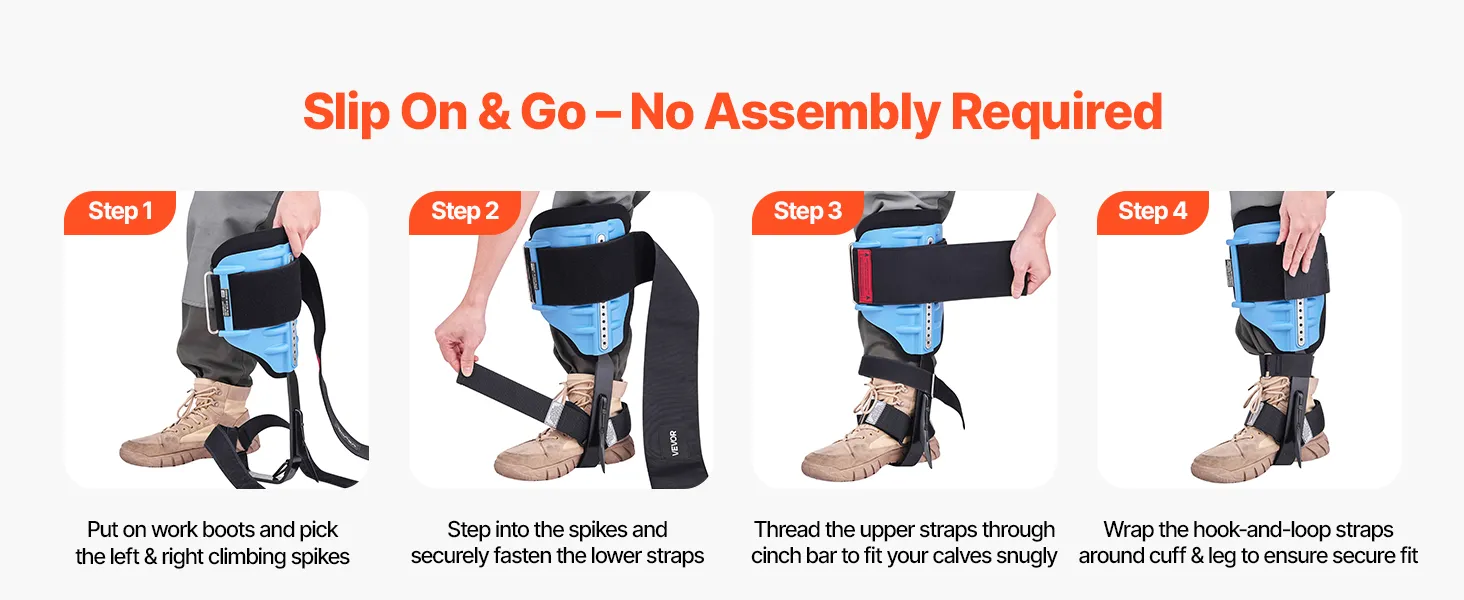 Slip On & Go – No Assembly Required

Step 1

Put on work boots and pick the left & right climbing spikes

Step 2

VEVOR

Step into the spikes and securely fasten the lower straps

Step 3

Thread the upper straps through cinch bar to fit your calves snugly

Step 4

Wrap the hook-and-loop straps around cuff & leg to ensure secure fit