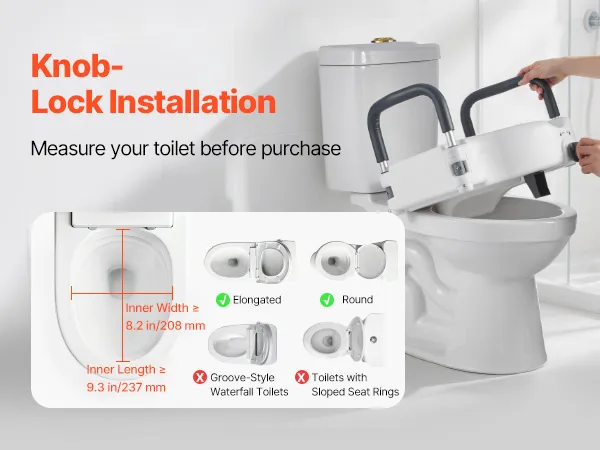 Knob-Lock Installation

Measure your toilet before purchase

Inner Width ≥ 8.2 in/208 mm

Inner Length ≥ 9.3 in/237 mm

Elongated

Round

Groove-Style Waterfall Toilets

Toilets with Sloped Seat Rings