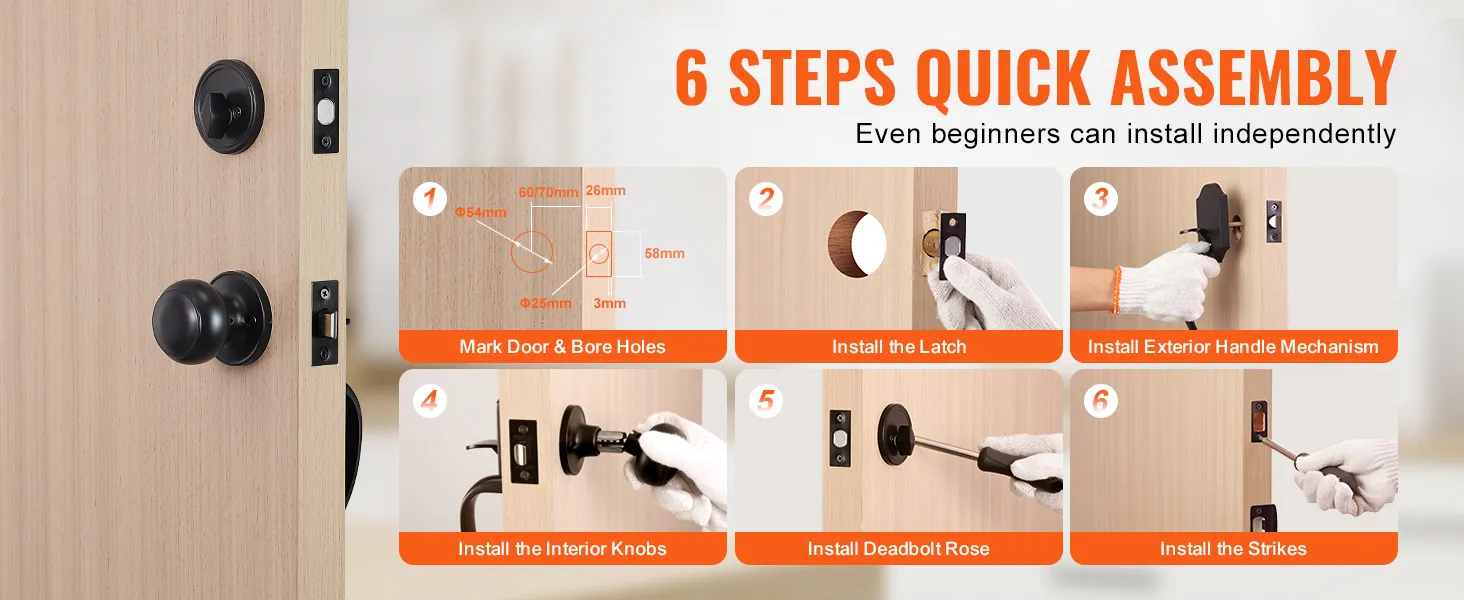 6 STEPS QUICK ASSEMBLY
Even beginners can install independently

1
60/70mm
26mm
Φ54mm
58mm
Φ25mm
3mm
Mark Door & Bore Holes

2
Install the Latch

3
Install Exterior Handle Mechanism

4
Install the Interior Knobs

5
Install Deadbolt Rose

6
Install the Strikes