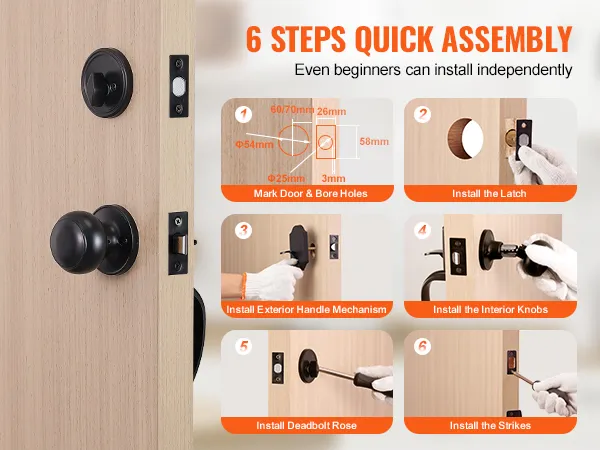 6 STEPS QUICK ASSEMBLY

Even beginners can install independently

1
60/70mm
26mm
Φ54mm
58mm
Φ25mm
3mm
Mark Door & Bore Holes

2
Install the Latch

3
Install Exterior Handle Mechanism

4
Install the Interior Knobs

5
Install Deadbolt Rose

6
Install the Strikes