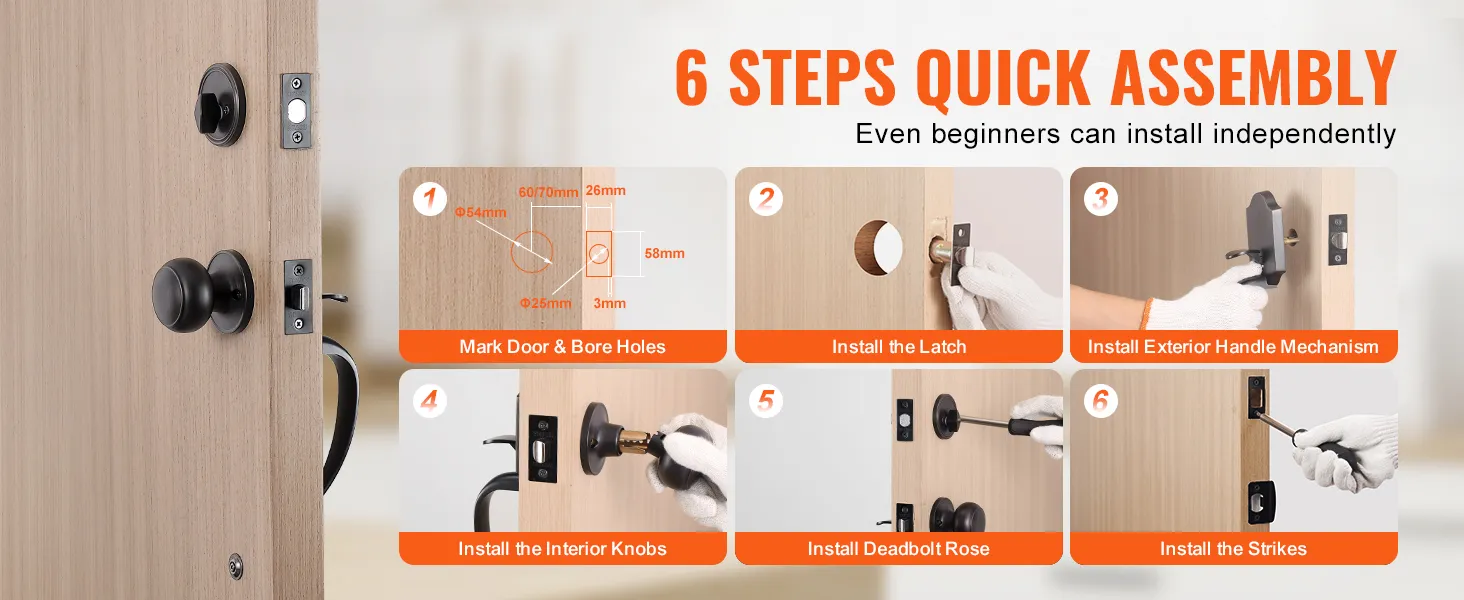 6 STEPS QUICK ASSEMBLY

Even beginners can install independently

1
60/70mm
26mm
Φ54mm
58mm
Φ25mm
3mm
Mark Door & Bore Holes

2
Install the Latch

3
Install Exterior Handle Mechanism

4
Install the Interior Knobs

5
Install Deadbolt Rose

6
Install the Strikes