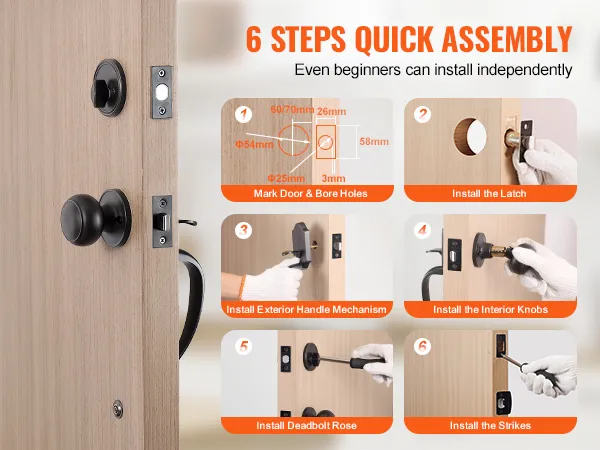 6 STEPS QUICK ASSEMBLY

Even beginners can install independently

1
60/70mm
26mm
Φ54mm
58mm
Φ25mm
3mm
Mark Door & Bore Holes

2
Install the Latch

3
Install Exterior Handle Mechanism

4
Install the Interior Knobs

5
Install Deadbolt Rose

6
Install the Strikes