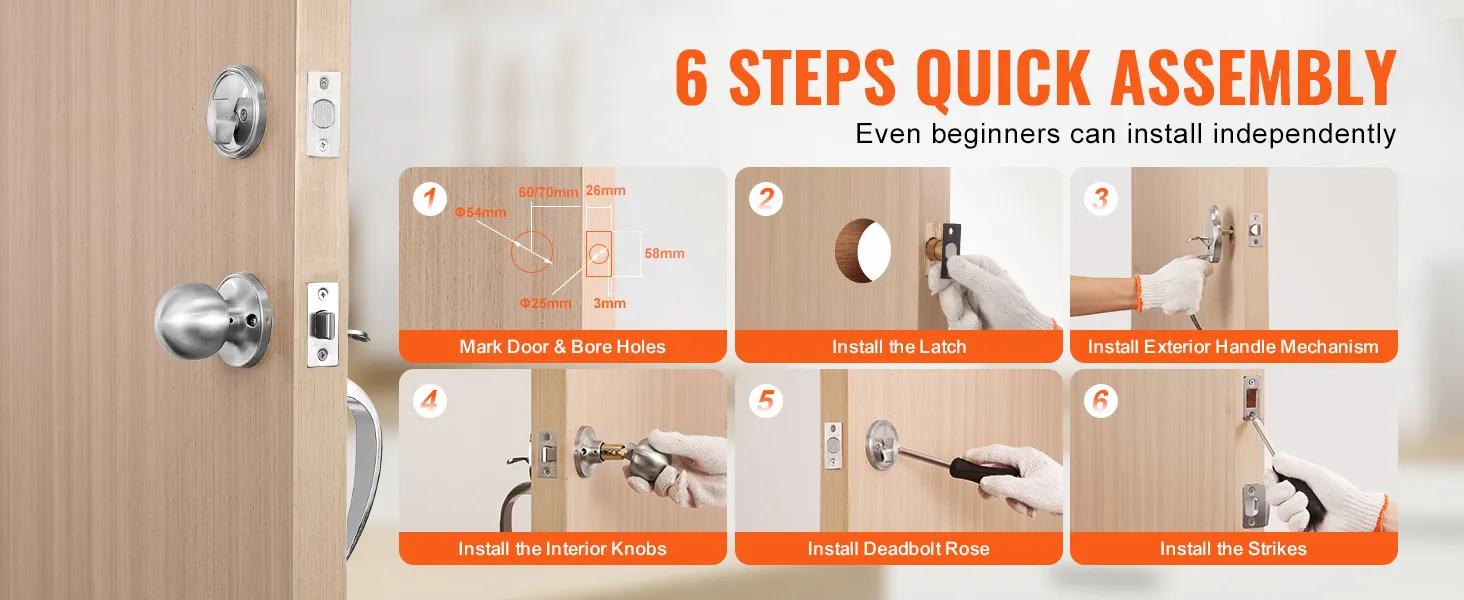 6 STEPS QUICK ASSEMBLY

Even beginners can install independently

1
60/70mm
26mm
Φ54mm
58mm
Φ25mm
3mm
Mark Door & Bore Holes

2
Install the Latch

3
Install Exterior Handle Mechanism

4
Install the Interior Knobs

5
Install Deadbolt Rose

6
Install the Strikes