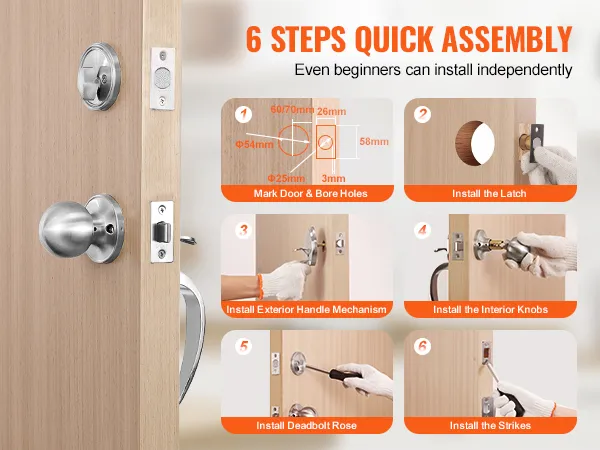 6 STEPS QUICK ASSEMBLY
Even beginners can install independently

1
60/70mm 26mm
Φ54mm
58mm
Φ25mm 3mm
Mark Door & Bore Holes

2
Install the Latch

3
Install Exterior Handle Mechanism

4
Install the Interior Knobs

5
Install Deadbolt Rose

6
Install the Strikes