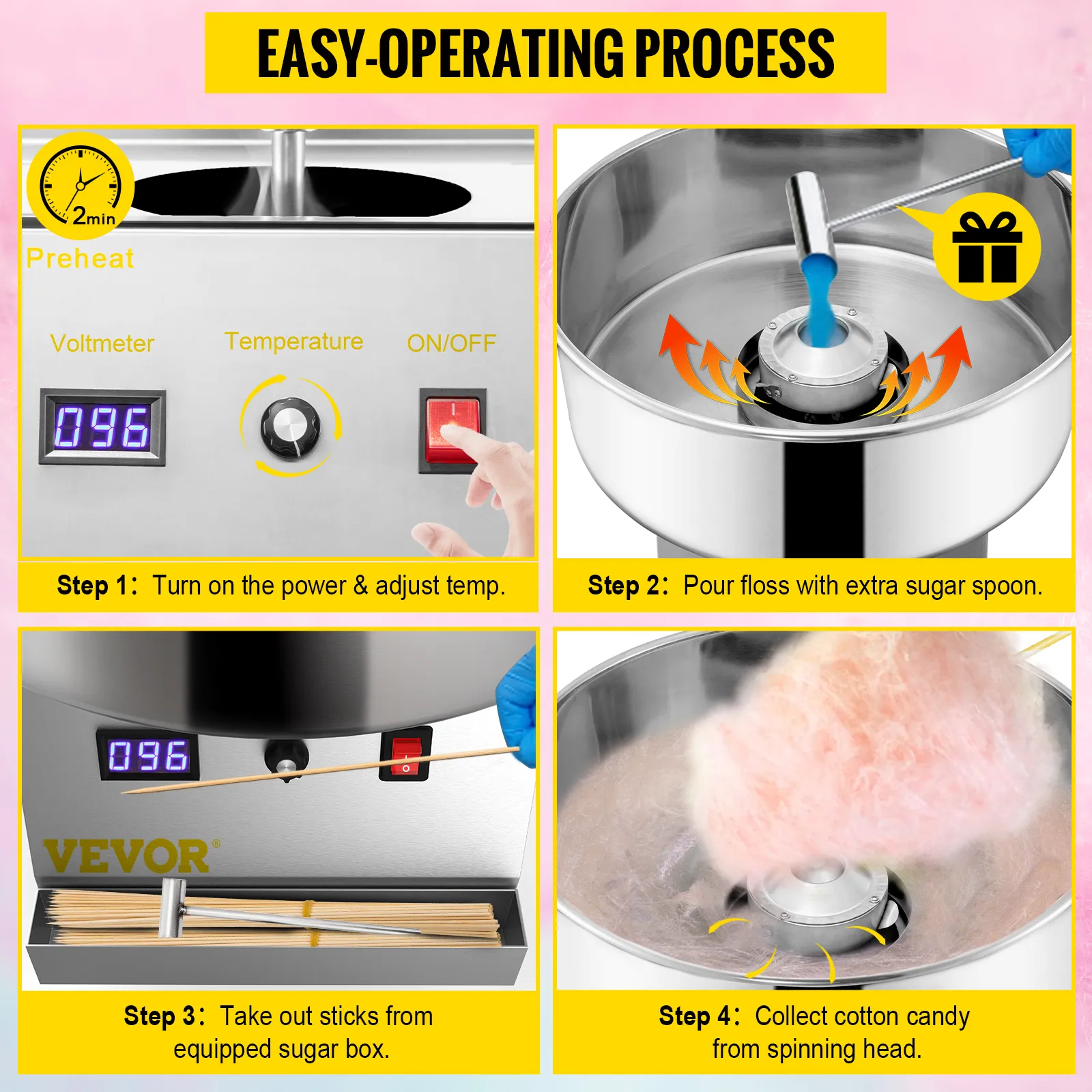 EASY-OPERATING PROCESS

2min

Preheat

Voltmeter

Temperature

ON/OFF

096

Step 1: Turn on the power & adjust temp.

Step 2: Pour floss with extra sugar spoon.

096

VEVOR®

Step 3: Take out sticks from equipped sugar box.

Step 4: Collect cotton candy from spinning head.