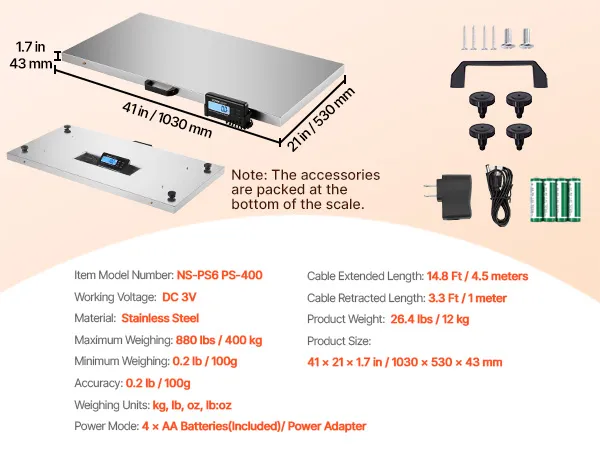 1.7 in
43 mm

41 in / 1030 mm

21 in / 530 mm

Note: The accessories are packed at the bottom of the scale.

Item Model Number: NS-PS6 PS-400

Working Voltage: DC 3V

Material: Stainless Steel

Maximum Weighing: 880 lbs / 400 kg

Minimum Weighing: 0.2 lb / 100g

Accuracy: 0.2 lb / 100g

Weighing Units: kg, lb, oz, lb:oz

Power Mode: 4 × AA Batteries(Included)/ Power Adapter

Cable Extended Length: 14.8 Ft / 4.5 meters

Cable Retracted Length: 3.3 Ft / 1 meter

Product Weight: 26.4 lbs / 12 kg

Product Size:

41 × 21 × 1.7 in / 1030 × 530 × 43 mm