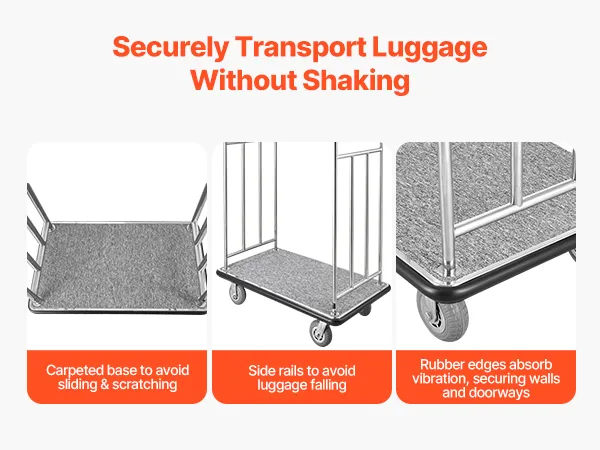 Securely Transport Luggage Without Shaking

Carpeted base to avoid sliding & scratching

Side rails to avoid luggage falling

Rubber edges absorb vibration, securing walls and doorways