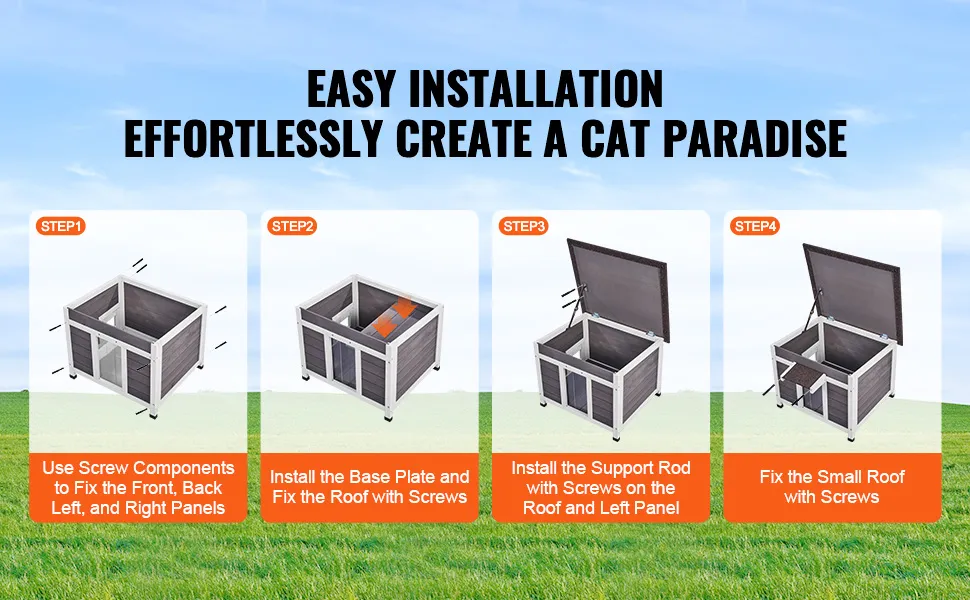 EASY INSTALLATION
EFFORTLESSLY CREATE A CAT PARADISE

STEP1
Use Screw Components to Fix the Front, Back Left, and Right Panels

STEP2
Install the Base Plate and Fix the Roof with Screws

STEP3
Install the Support Rod with Screws on the Roof and Left Panel

STEP4
Fix the Small Roof with Screws