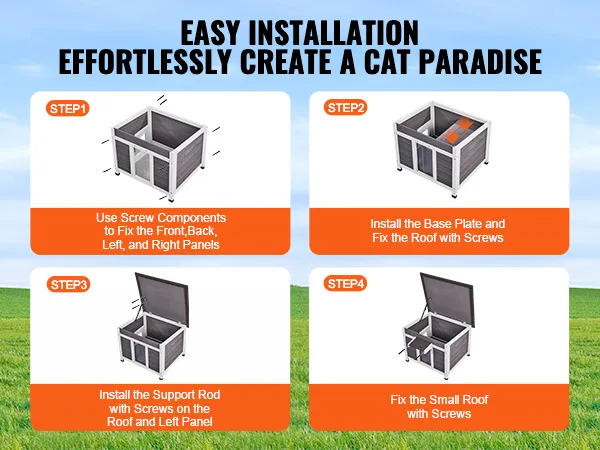 EASY INSTALLATION
EFFORTLESSLY CREATE A CAT PARADISE

STEP1

Use Screw Components to Fix the Front,Back, Left, and Right Panels

STEP2

Install the Base Plate and Fix the Roof with Screws

STEP3

Install the Support Rod with Screws on the Roof and Left Panel

STEP4

Fix the Small Roof with Screws