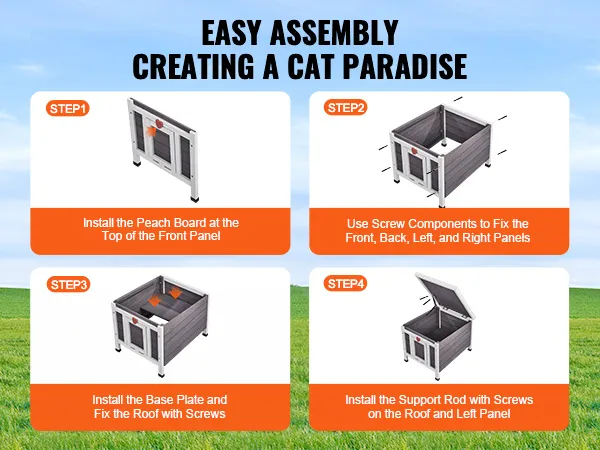 EASY ASSEMBLY
CREATING A CAT PARADISE

STEP1

Install the Peach Board at the Top of the Front Panel

STEP2

Use Screw Components to Fix the Front, Back, Left, and Right Panels

STEP3

Install the Base Plate and Fix the Roof with Screws

STEP4

Install the Support Rod with Screws on the Roof and Left Panel