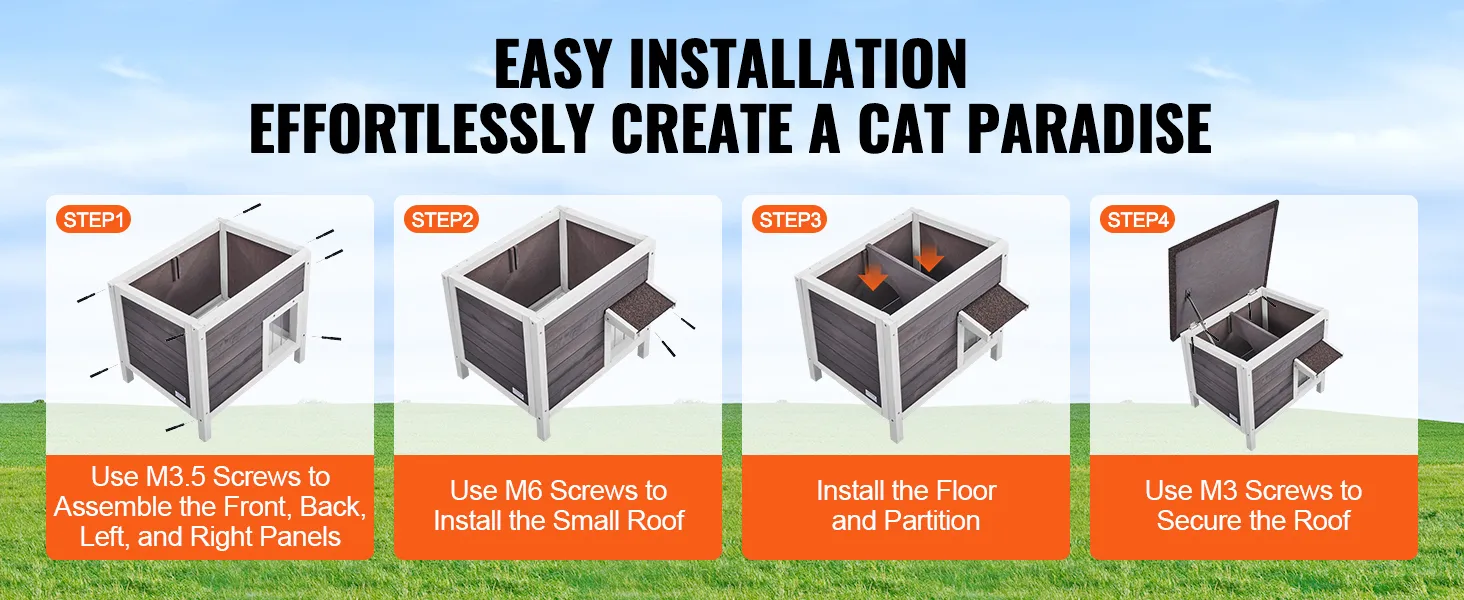 EASY INSTALLATION
EFFORTLESSLY CREATE A CAT PARADISE

STEP1
Use M3.5 Screws to Assemble the Front, Back, Left, and Right Panels

STEP2
Use M6 Screws to Install the Small Roof

STEP3
Install the Floor and Partition

STEP4
Use M3 Screws to Secure the Roof