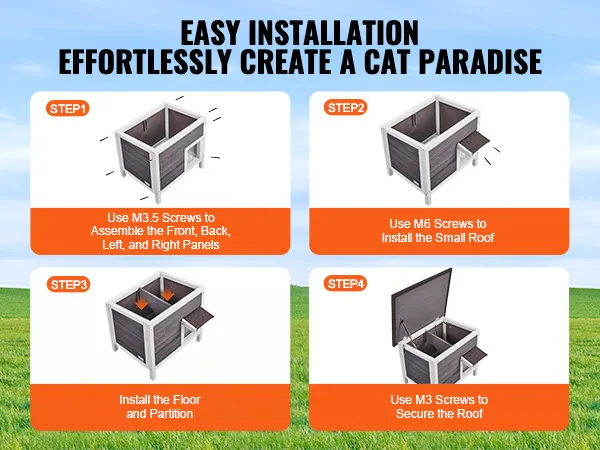 EASY INSTALLATION
EFFORTLESSLY CREATE A CAT PARADISE

STEP1

Use M3.5 Screws to Assemble the Front, Back, Left, and Right Panels

STEP2

Use M6 Screws to Install the Small Roof

STEP3

Install the Floor and Partition

STEP4

Use M3 Screws to Secure the Roof