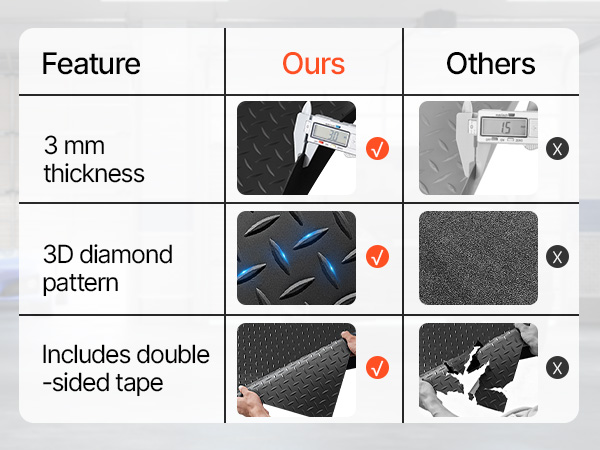 | Feature | Ours | Others |
|---|---|---|
| 3 mm thickness | 3.0 √ | 1.5 X |
| 3D diamond pattern | √ | X |
| Includes double -sided tape | √ | X |