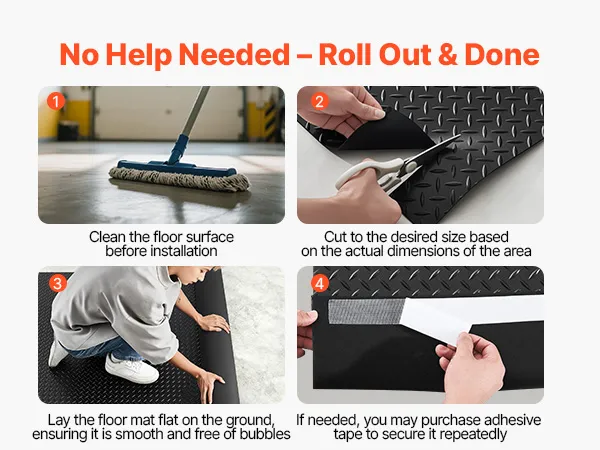 No Help Needed – Roll Out & Done

1

Clean the floor surface before installation

2

Cut to the desired size based on the actual dimensions of the area

3

Lay the floor mat flat on the ground, ensuring it is smooth and free of bubbles

4

If needed, you may purchase adhesive tape to secure it repeatedly