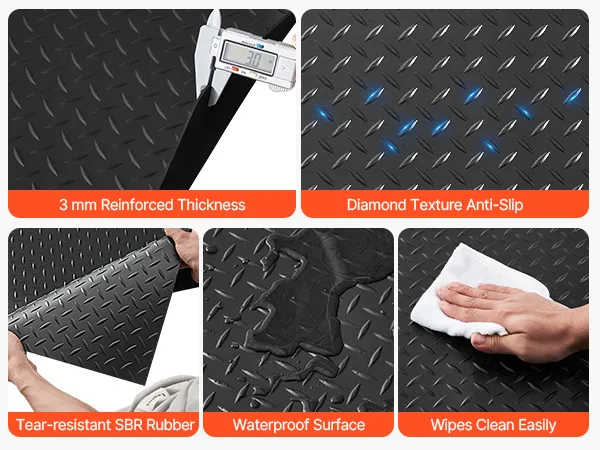 3.0

3 mm Reinforced Thickness

Diamond Texture Anti-Slip

Tear-resistant SBR Rubber

Waterproof Surface

Wipes Clean Easily