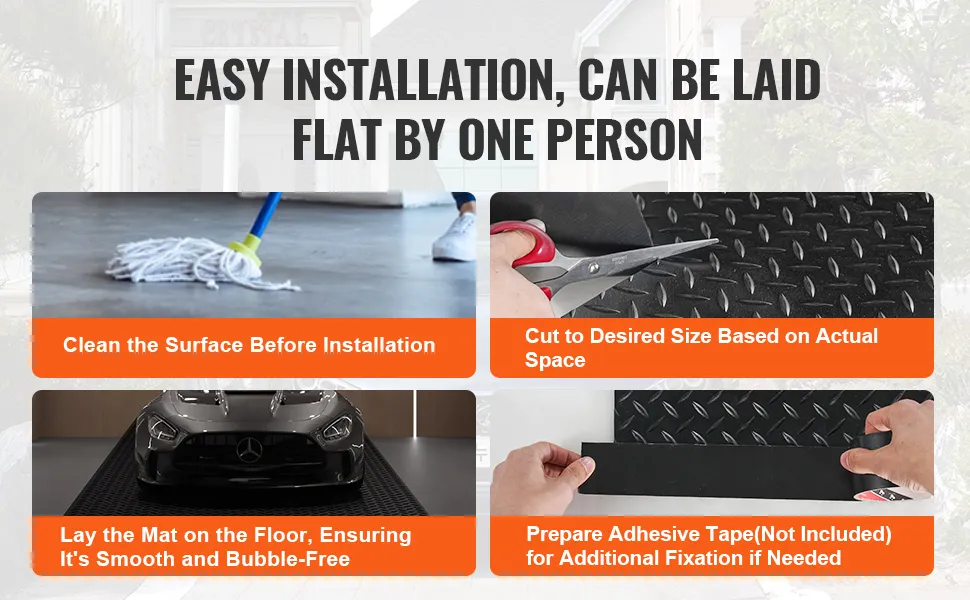 EASY INSTALLATION, CAN BE LAID FLAT BY ONE PERSON

Clean the Surface Before Installation

Cut to Desired Size Based on Actual Space

Lay the Mat on the Floor, Ensuring It's Smooth and Bubble-Free

Prepare Adhesive Tape(Not Included) for Additional Fixation if Needed