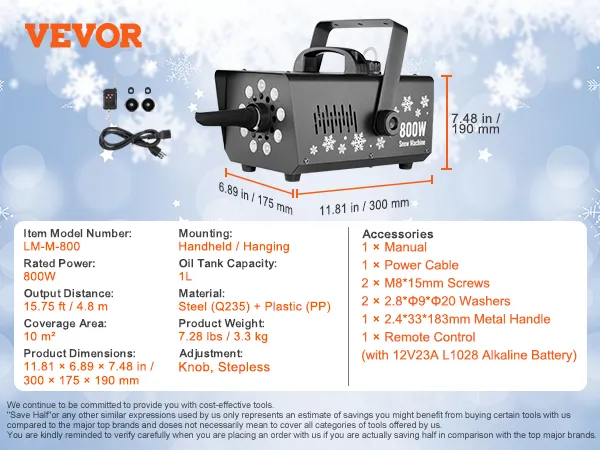 VEVOR

800W
Snow Machine

7.48 in / 190 mm

6.89 in / 175 mm

11.81 in / 300 mm

Item Model Number:
LM-M-800
Rated Power:
800W
Output Distance:
15.75 ft / 4.8 m
Coverage Area:
10 m²
Product Dimensions:
11.81 × 6.89 × 7.48 in / 300 × 175 × 190 mm

Mounting:
Handheld / Hanging
Oil Tank Capacity:
1L
Material:
Steel (Q235) + Plastic (PP)
Product Weight:
7.28 lbs / 3.3 kg
Adjustment:
Knob, Stepless

Accessories
1 × Manual
1 × Power Cable
2 × M8*15mm Screws
2 × 2.8*Φ9*Φ20 Washers
1 × 2.4*33*183mm Metal Handle
1 × Remote Control
(with 12V23A L1028 Alkaline Battery)

We continue to be committed to provide you with cost-effective tools.
"Save Half"or any other similar expressions used by us only represents an estimate of savings you might benefit from buying certain tools with us compared to the major top brands and doses not necessarily mean to cover all categories of tools offered by us.
You are kindly reminded to verify carefully when you are placing an order with us if you are actually saving half in comparison with the top major brands.