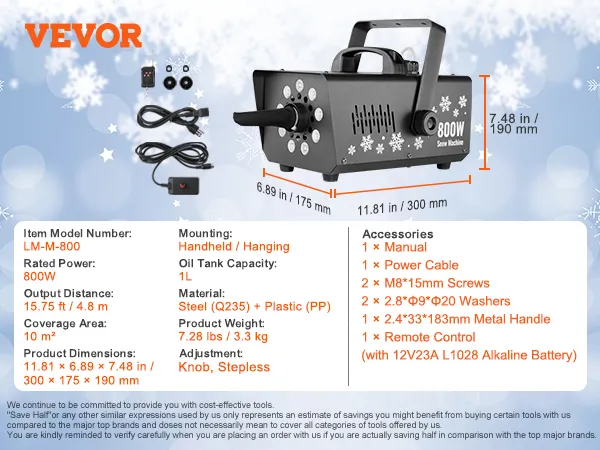 VEVOR

800W
Snow Machine

7.48 in / 190 mm

6.89 in / 175 mm

11.81 in / 300 mm

Item Model Number:
LM-M-800
Rated Power:
800W
Output Distance:
15.75 ft / 4.8 m
Coverage Area:
10 m²
Product Dimensions:
11.81 × 6.89 × 7.48 in / 300 × 175 × 190 mm

Mounting:
Handheld / Hanging
Oil Tank Capacity:
1L
Material:
Steel (Q235) + Plastic (PP)
Product Weight:
7.28 lbs / 3.3 kg
Adjustment:
Knob, Stepless

Accessories
1 × Manual
1 × Power Cable
2 × M8*15mm Screws
2 × 2.8*Φ9*Φ20 Washers
1 × 2.4*33*183mm Metal Handle
1 × Remote Control
(with 12V23A L1028 Alkaline Battery)

We continue to be committed to provide you with cost-effective tools.
"Save Half"or any other similar expressions used by us only represents an estimate of savings you might benefit from buying certain tools with us compared to the major top brands and doses not necessarily mean to cover all categories of tools offered by us.
You are kindly reminded to verify carefully when you are placing an order with us if you are actually saving half in comparison with the top major brands.