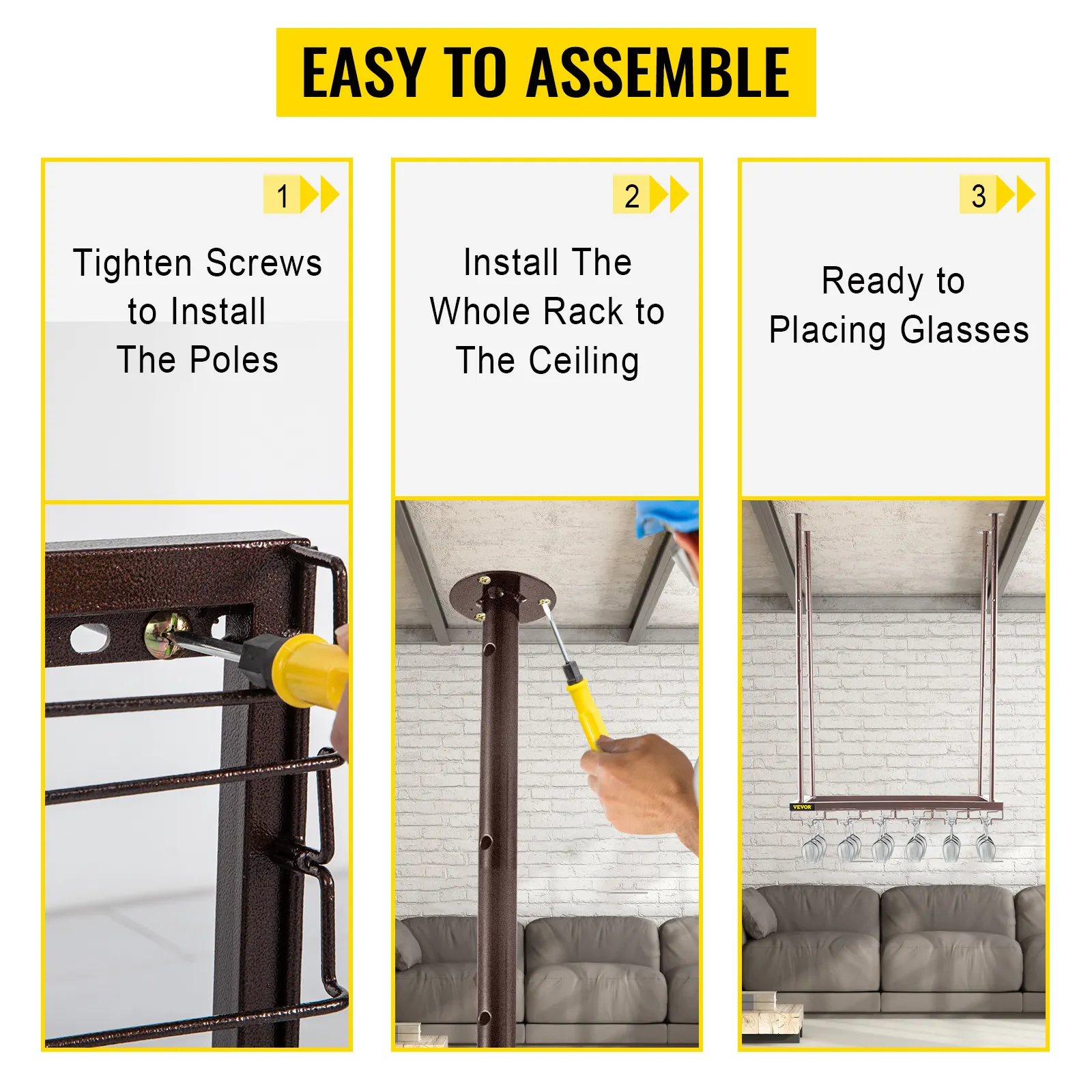 EASY TO ASSEMBLE

1

Tighten Screws to Install The Poles

2

Install The Whole Rack to The Ceiling

3

Ready to Placing Glasses

VEVOR