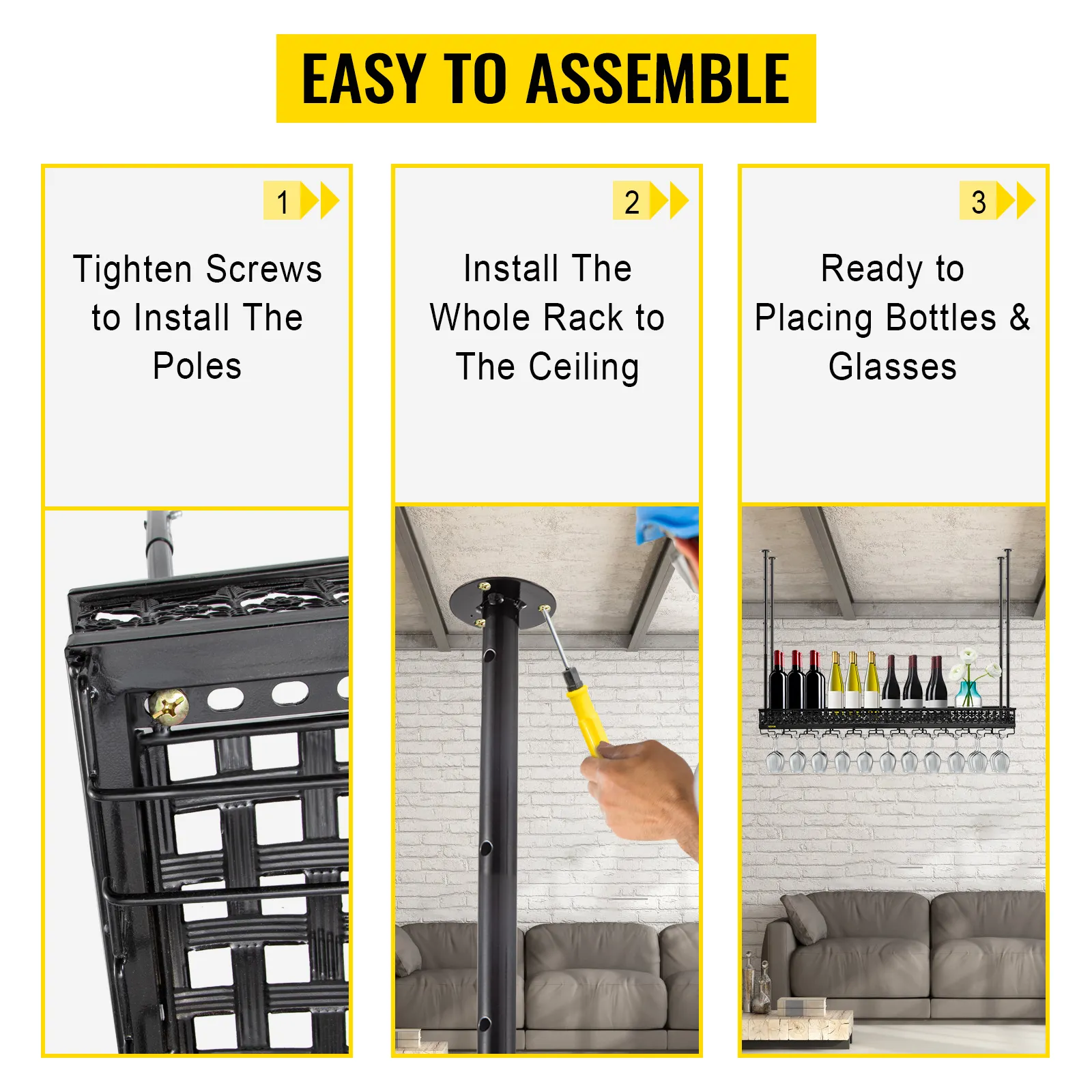 EASY TO ASSEMBLE

1

Tighten Screws to Install The Poles

2

Install The Whole Rack to The Ceiling

3

Ready to Placing Bottles & Glasses