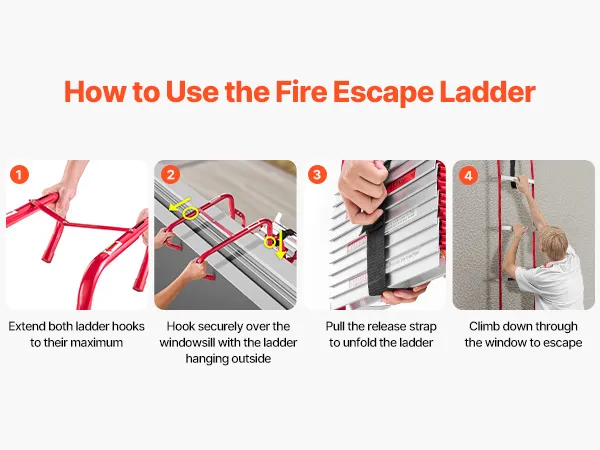 How to Use the Fire Escape Ladder

1

Extend both ladder hooks to their maximum

2

Hook securely over the windowsill with the ladder hanging outside

3

Pull the release strap to unfold the ladder

4

Climb down through the window to escape