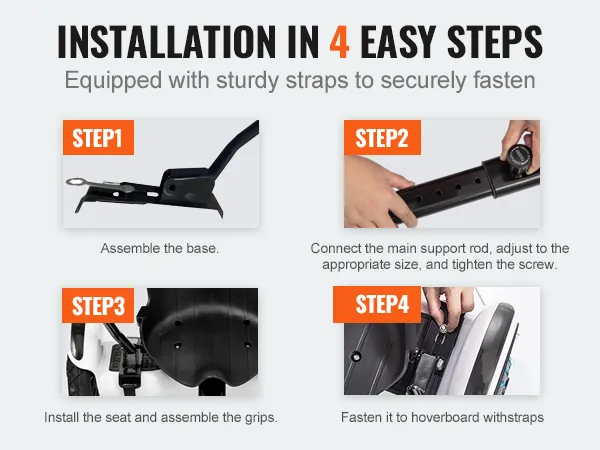 INSTALLATION IN 4 EASY STEPS
Equipped with sturdy straps to securely fasten

STEP1

Assemble the base.

STEP2

Connect the main support rod, adjust to the appropriate size, and tighten the screw.

STEP3

Install the seat and assemble the grips.

STEP4

Fasten it to hoverboard withstraps