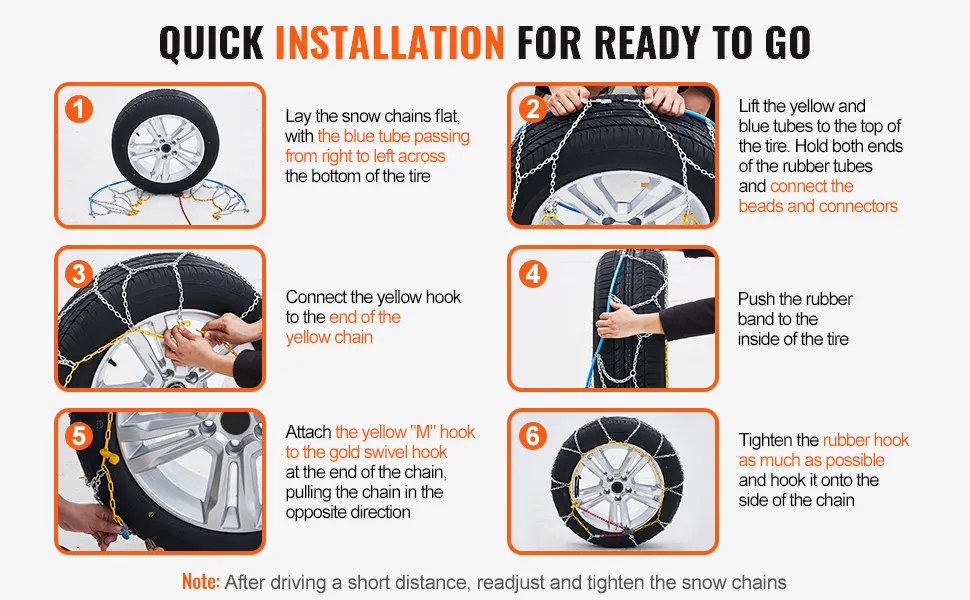 QUICK INSTALLATION FOR READY TO GO

1

Lay the snow chains flat, with the blue tube passing from right to left across the bottom of the tire

2

Lift the yellow and blue tubes to the top of the tire. Hold both ends of the rubber tubes and connect the beads and connectors

3

Connect the yellow hook to the end of the yellow chain

4

Push the rubber band to the inside of the tire

5

Attach the yellow "M" hook to the gold swivel hook at the end of the chain, pulling the chain in the opposite direction

6

Tighten the rubber hook as much as possible and hook it onto the side of the chain

Note: After driving a short distance, readjust and tighten the snow chains