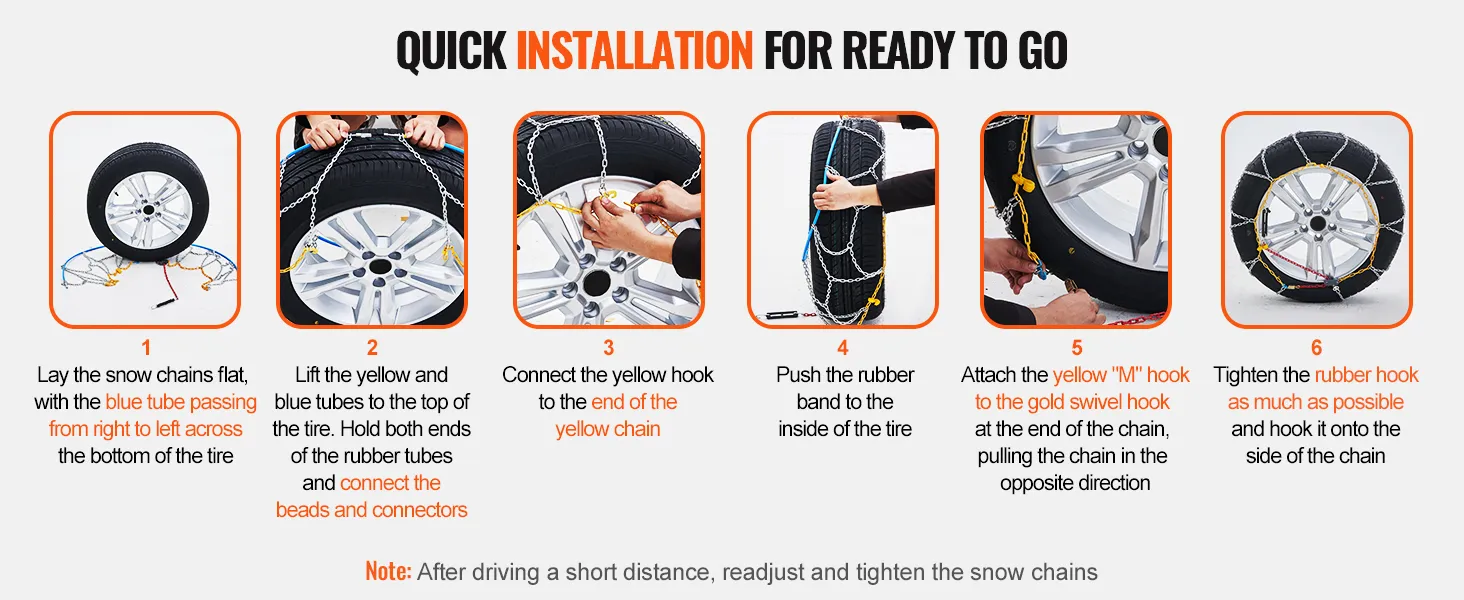 QUICK INSTALLATION FOR READY TO GO

1
Lay the snow chains flat, with the blue tube passing from right to left across the bottom of the tire

2
Lift the yellow and blue tubes to the top of the tire. Hold both ends of the rubber tubes and connect the beads and connectors

3
Connect the yellow hook to the end of the yellow chain

4
Push the rubber band to the inside of the tire

5
Attach the yellow "M" hook to the gold swivel hook at the end of the chain, pulling the chain in the opposite direction

6
Tighten the rubber hook as much as possible and hook it onto the side of the chain

Note: After driving a short distance, readjust and tighten the snow chains