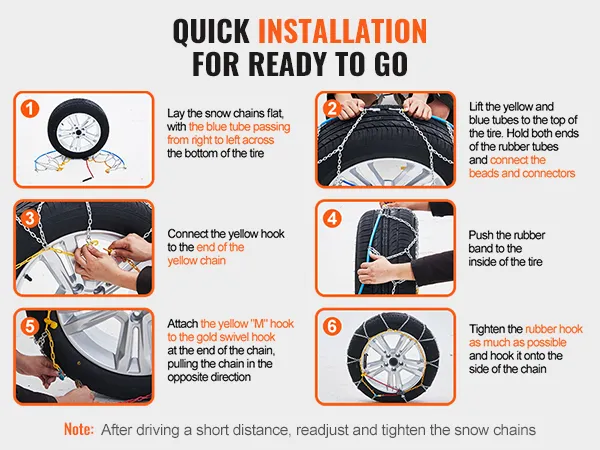 QUICK INSTALLATION FOR READY TO GO

1
Lay the snow chains flat, with the blue tube passing from right to left across the bottom of the tire

2
Lift the yellow and blue tubes to the top of the tire. Hold both ends of the rubber tubes and connect the beads and connectors

3
Connect the yellow hook to the end of the yellow chain

4
Push the rubber band to the inside of the tire

5
Attach the yellow "M" hook to the gold swivel hook at the end of the chain, pulling the chain in the opposite direction

6
Tighten the rubber hook as much as possible and hook it onto the side of the chain

Note: After driving a short distance, readjust and tighten the snow chains