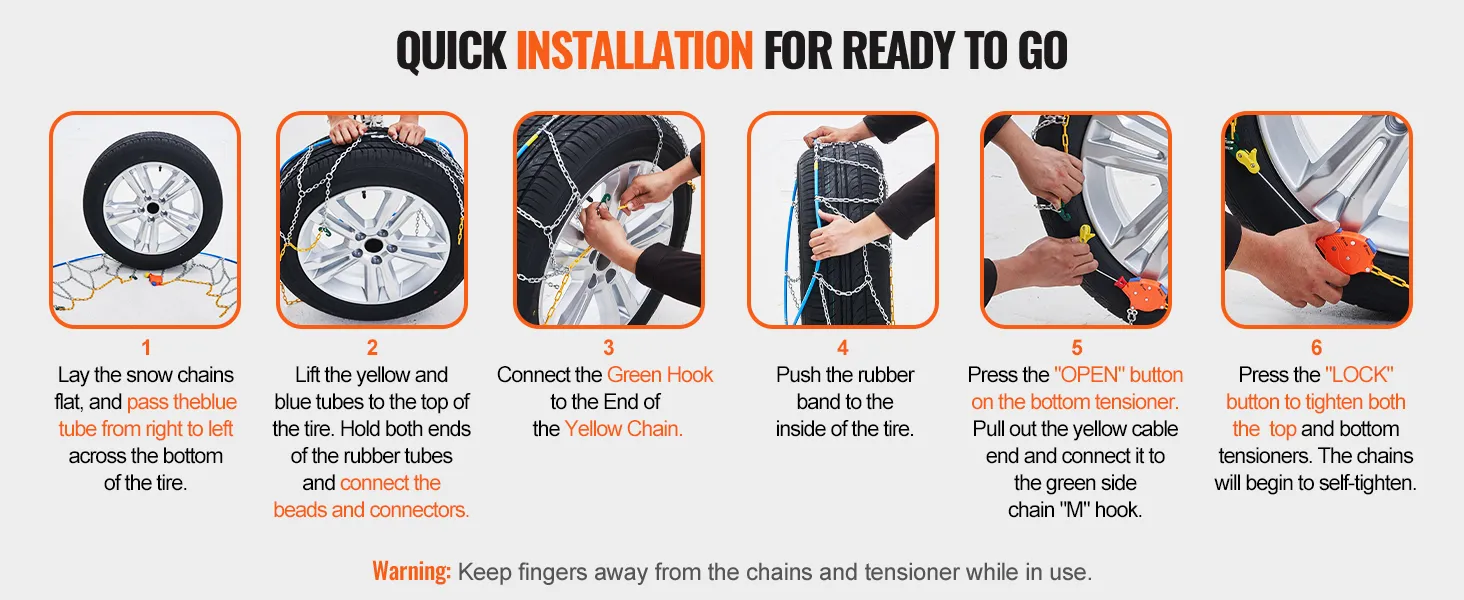 QUICK INSTALLATION FOR READY TO GO

1
Lay the snow chains flat, and pass theblue tube from right to left across the bottom of the tire.

2
Lift the yellow and blue tubes to the top of the tire. Hold both ends of the rubber tubes and connect the beads and connectors.

3
Connect the Green Hook to the End of the Yellow Chain.

4
Push the rubber band to the inside of the tire.

5
Press the "OPEN" button on the bottom tensioner. Pull out the yellow cable end and connect it to the green side chain "M" hook.

6
Press the "LOCK" button to tighten both the top and bottom tensioners. The chains will begin to self-tighten.

Warning: Keep fingers away from the chains and tensioner while in use.