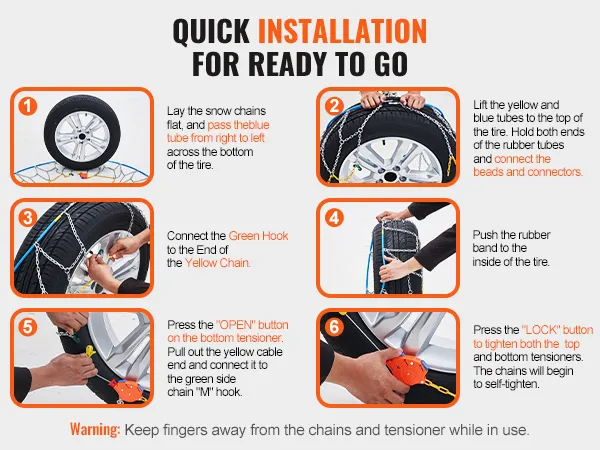 QUICK INSTALLATION FOR READY TO GO

1

Lay the snow chains flat, and pass theblue tube from right to left across the bottom of the tire.

2

Lift the yellow and blue tubes to the top of the tire. Hold both ends of the rubber tubes and connect the beads and connectors.

3

Connect the Green Hook to the End of the Yellow Chain.

4

Push the rubber band to the inside of the tire.

5

Press the "OPEN" button on the bottom tensioner. Pull out the yellow cable end and connect it to the green side chain "M" hook.

6

Press the "LOCK" button to tighten both the top and bottom tensioners. The chains will begin to self-tighten.

Warning: Keep fingers away from the chains and tensioner while in use.