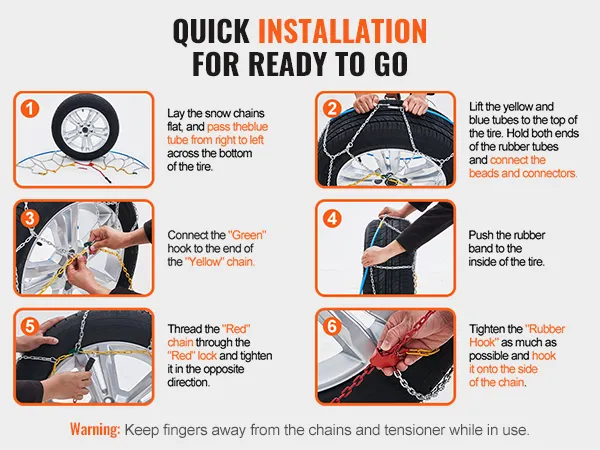 QUICK INSTALLATION FOR READY TO GO

1

Lay the snow chains flat, and pass theblue tube from right to left across the bottom of the tire.

2

Lift the yellow and blue tubes to the top of the tire. Hold both ends of the rubber tubes and connect the beads and connectors.

3

Connect the "Green" hook to the end of the "Yellow" chain.

4

Push the rubber band to the inside of the tire.

5

Thread the "Red" chain through the "Red" lock and tighten it in the opposite direction.

6

Tighten the "Rubber Hook" as much as possible and hook it onto the side of the chain.

Warning: Keep fingers away from the chains and tensioner while in use.