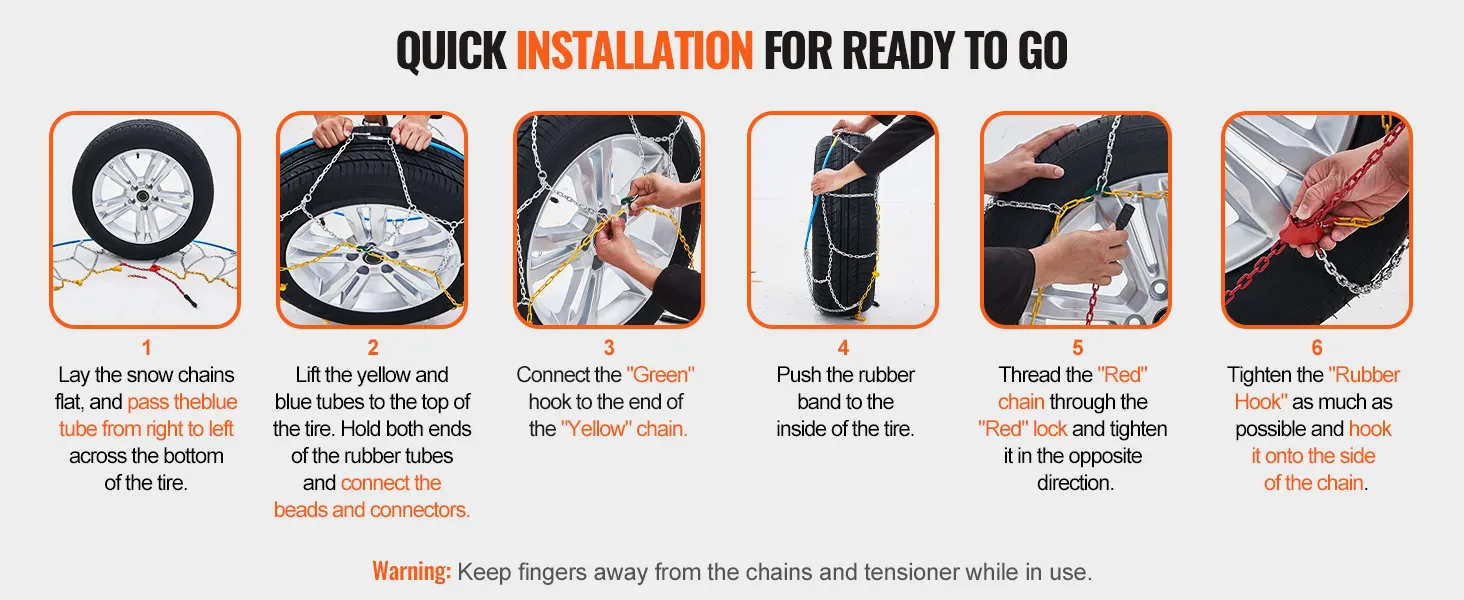 QUICK INSTALLATION FOR READY TO GO

1
Lay the snow chains flat, and pass theblue tube from right to left across the bottom of the tire.

2
Lift the yellow and blue tubes to the top of the tire. Hold both ends of the rubber tubes and connect the beads and connectors.

3
Connect the "Green" hook to the end of the "Yellow" chain.

4
Push the rubber band to the inside of the tire.

5
Thread the "Red" chain through the "Red" lock and tighten it in the opposite direction.

6
Tighten the "Rubber Hook" as much as possible and hook it onto the side of the chain.

Warning: Keep fingers away from the chains and tensioner while in use.