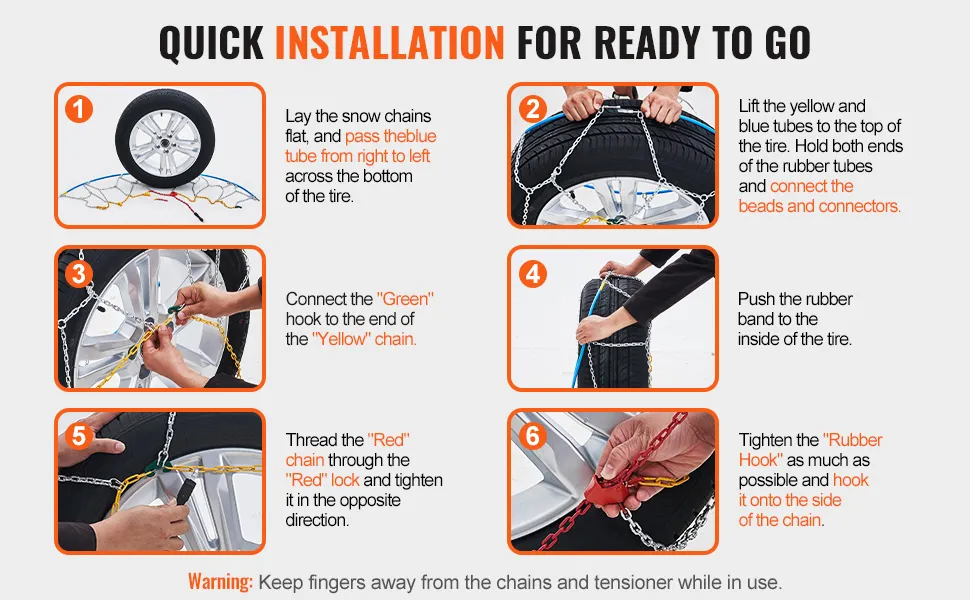 QUICK INSTALLATION FOR READY TO GO

1

Lay the snow chains flat, and pass theblue tube from right to left across the bottom of the tire.

2

Lift the yellow and blue tubes to the top of the tire. Hold both ends of the rubber tubes and connect the beads and connectors.

3

Connect the "Green" hook to the end of the "Yellow" chain.

4

Push the rubber band to the inside of the tire.

5

Thread the "Red" chain through the "Red" lock and tighten it in the opposite direction.

6

Tighten the "Rubber Hook" as much as possible and hook it onto the side of the chain.

Warning: Keep fingers away from the chains and tensioner while in use.