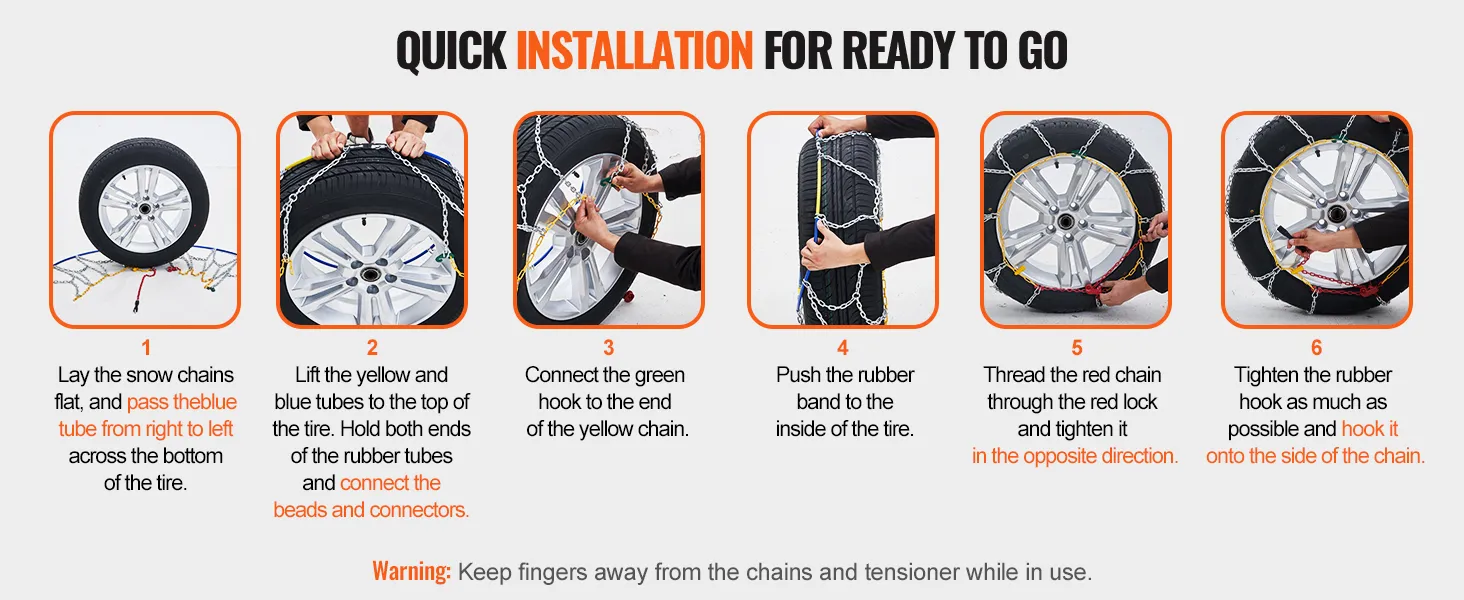 QUICK INSTALLATION FOR READY TO GO

1
Lay the snow chains flat, and pass theblue tube from right to left across the bottom of the tire.

2
Lift the yellow and blue tubes to the top of the tire. Hold both ends of the rubber tubes and connect the beads and connectors.

3
Connect the green hook to the end of the yellow chain.

4
Push the rubber band to the inside of the tire.

5
Thread the red chain through the red lock and tighten it in the opposite direction.

6
Tighten the rubber hook as much as possible and hook it onto the side of the chain.

Warning: Keep fingers away from the chains and tensioner while in use.