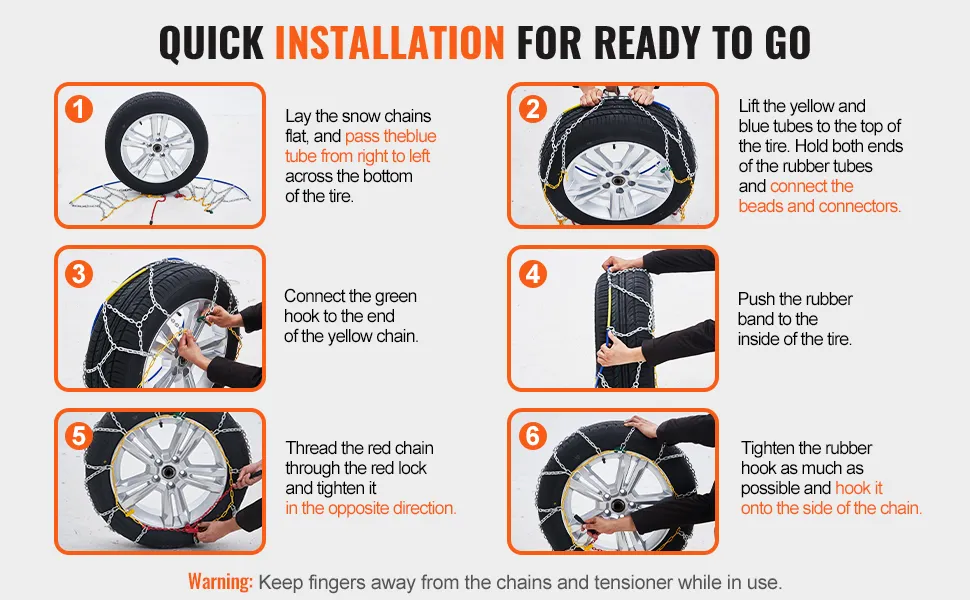 QUICK INSTALLATION FOR READY TO GO

1

Lay the snow chains flat, and pass theblue tube from right to left across the bottom of the tire.

2

Lift the yellow and blue tubes to the top of the tire. Hold both ends of the rubber tubes and connect the beads and connectors.

3

Connect the green hook to the end of the yellow chain.

4

Push the rubber band to the inside of the tire.

5

Thread the red chain through the red lock and tighten it in the opposite direction.

6

Tighten the rubber hook as much as possible and hook it onto the side of the chain.

Warning: Keep fingers away from the chains and tensioner while in use.